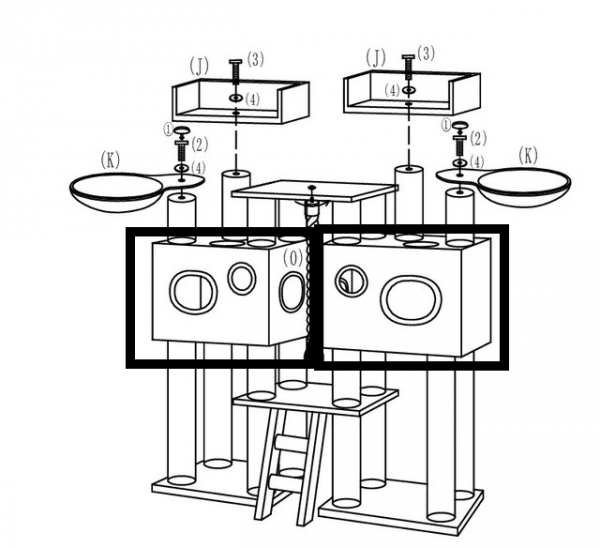 (J)
(3)
(4)
(J)
(3)
(4)
①
(2)
(4)
(K)
①
(2)
(4)
(K)
(O)