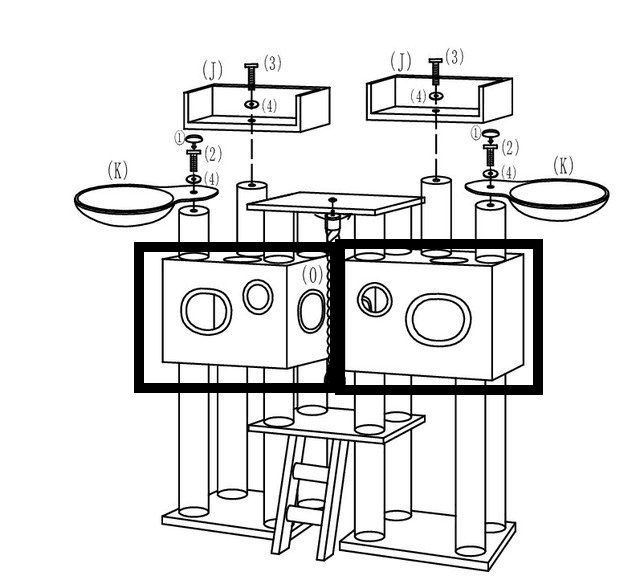 (J)
(3)
(4)
(J)
(3)
(4)
①
(2)
(4)
(K)
①
(2)
(4)
(K)
(O)